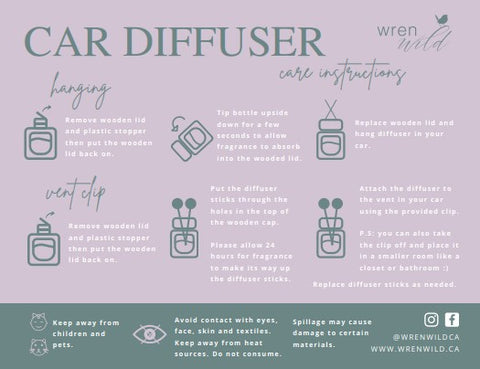 CAR DIFFUSER

wren wild

care instructions

hanging

Remove wooden lid and plastic stopper then put the wooden lid back on.

Tip bottle upside down for a few seconds to allow fragrance to absorb into the wooded lid.

Replace wooden lid and hang diffuser in your car.

vent clip

Remove wooden lid and plastic stopper then put the wooden lid back on.

Put the diffuser sticks through the holes in the top of the wooden cap.

Please allow 24 hours for fragrance to make its way up the diffuser sticks.

Attach the diffuser to the vent in your car using the provided clip.

P.S: you can also take the clip off and place it in a smaller room like a closet or bathroom :)

Replace diffuser sticks as needed.

Keep away from children and pets.

Avoid contact with eyes, face, skin and textiles. Keep away from heat sources. Do not consume.

Spillage may cause damage to certain materials.

@WRENWILDCA
WWW.WRENWILD.CA